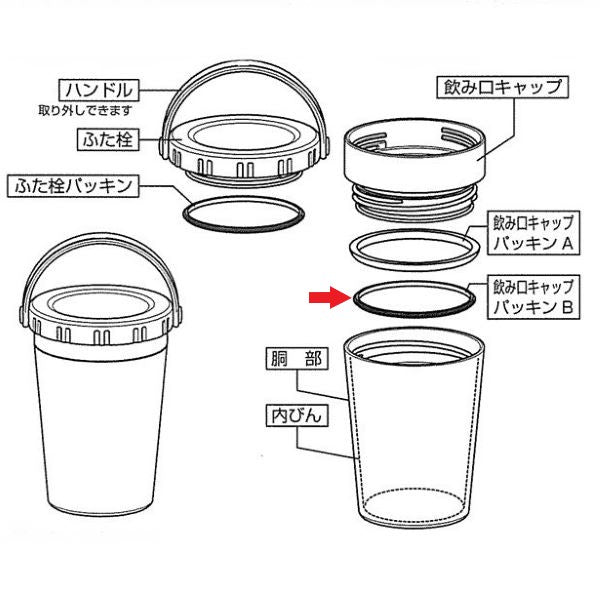 ハンドル
取り外しできます
ふた栓
ふた栓パッキン
飲み口キャップ
飲み口キャップ
パッキン A
飲み口キャップ
パッキン B
胴 部
内びん