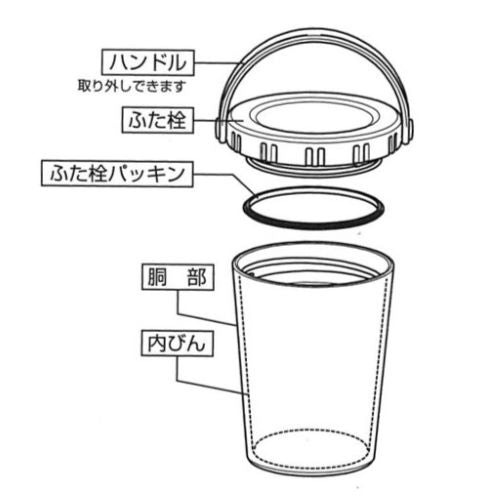 ハンドル
取り外しできます
ふた栓
ふた栓パッキン
胴　部
内びん