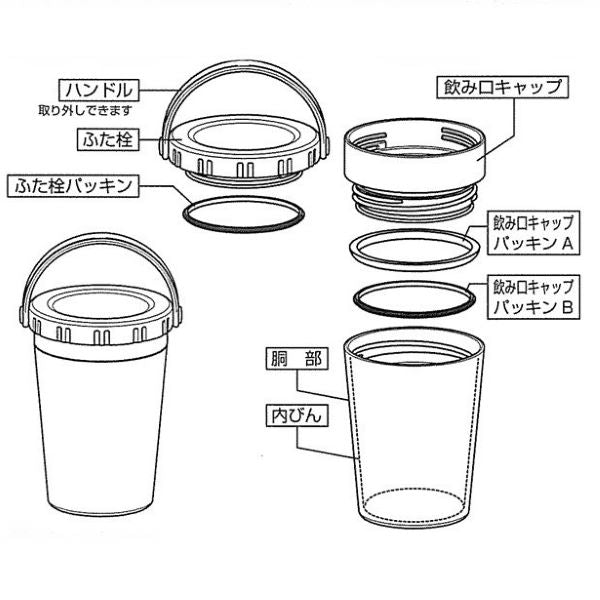 ハンドル
取り外しできます
ふた栓
ふた栓パッキン

飲み口キャップ
飲み口キャップ
パッキン A
飲み口キャップ
パッキン B
胴 部
内びん