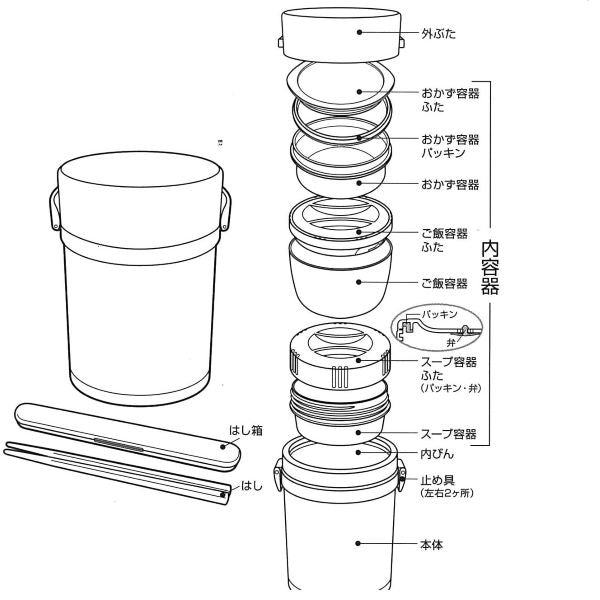 外ぶた

おかず容器
ふた

おかず容器
パッキン

おかず容器

ご飯容器
ふた

ご飯容器

内容器

パッキン
弁

スープ容器
ふた
(パッキン・弁)

スープ容器

内びん

止め具
(左右2ヶ所)

本体

はし箱

はし