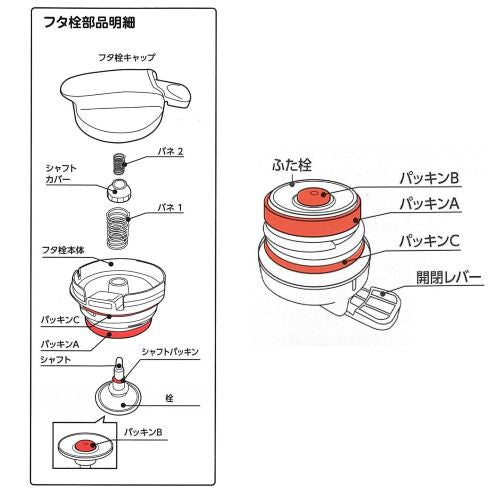 フタ栓部品明細

フタ栓キャップ

バネ 2

シャフトカバー

バネ 1

フタ栓本体

パッキンC

パッキンA

シャフト

シャフトパッキン

栓

パッキンB

ふた栓

パッキンB

パッキンA

パッキンC

開閉レバー