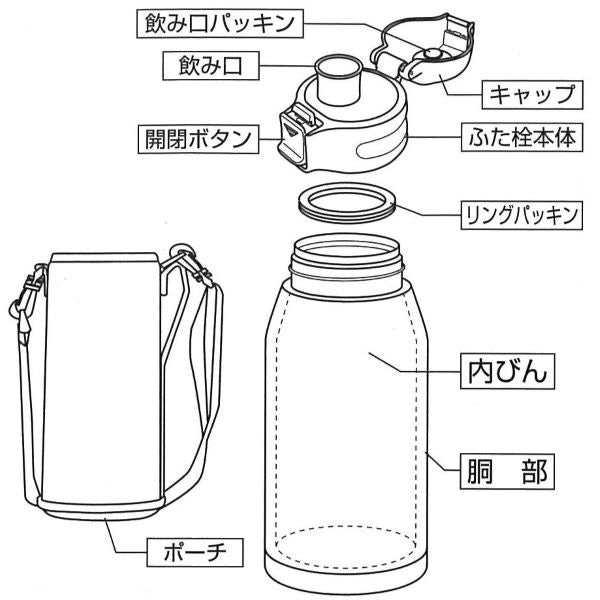 飲み口パッキン

飲み口

キャップ

開閉ボタン

ふた栓本体

リングパッキン

内びん

胴　部

ポーチ